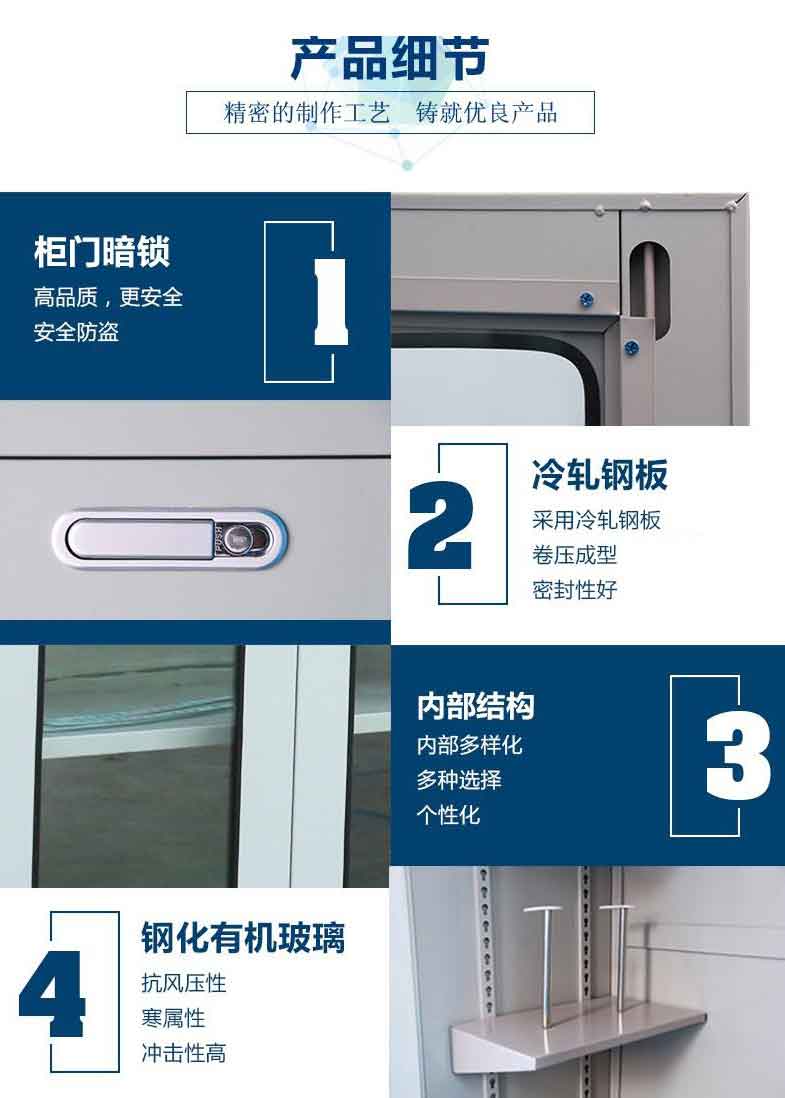 产品细节

精密的制作工艺　铸就优良产品

柜门暗锁

高品质，更安全

安全防盗

1

PUSH

2

冷轧钢板

采用冷轧钢板

卷压成型

密封性好

内部结构

内部多样化

多种选择

个性化

3

4

钢化有机玻璃

抗风压性

寒属性

冲击性高